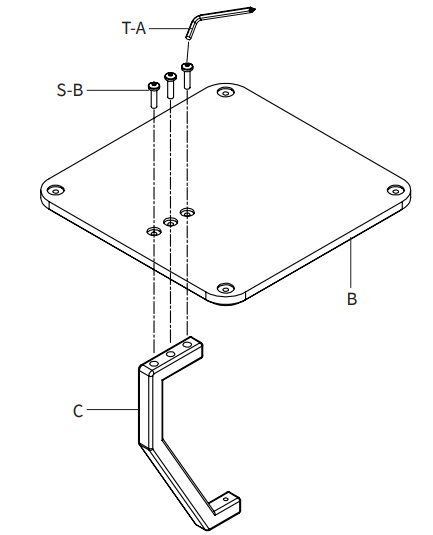 T-A
S-B
B
C