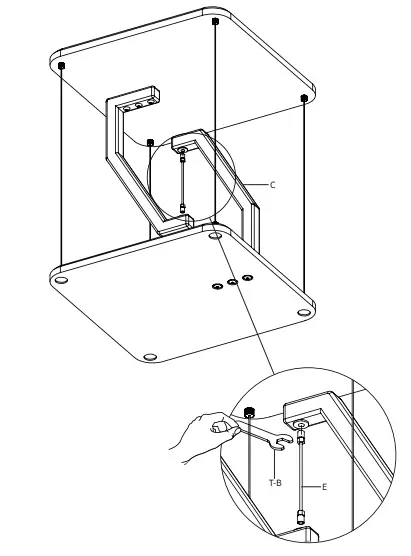 C

T-B

E