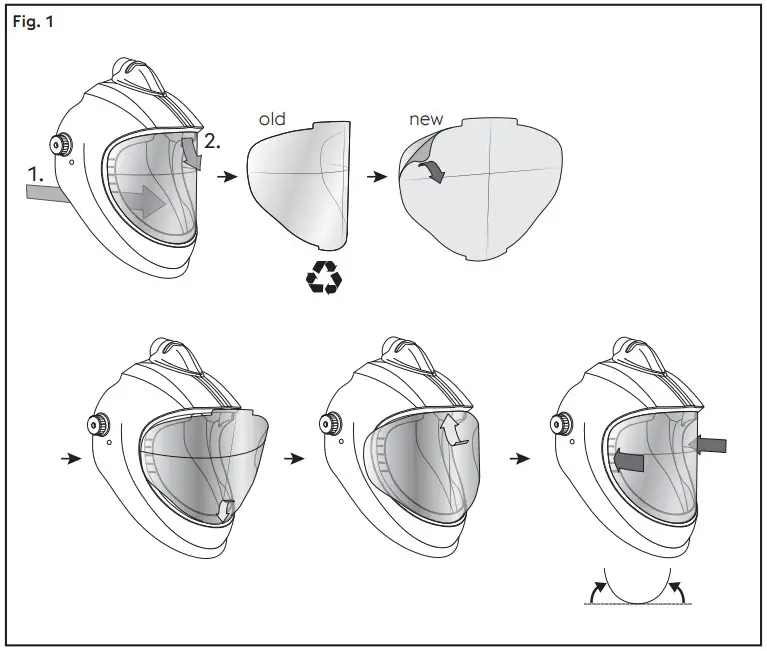 Fig. 1

1.

2.

old

new