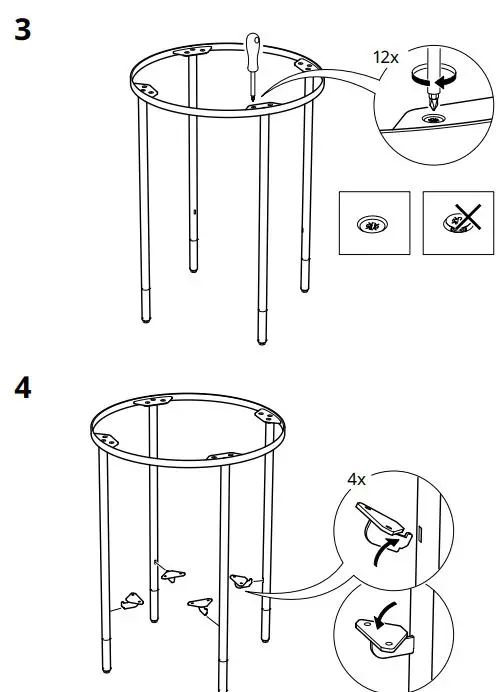 3

12x

4

4x