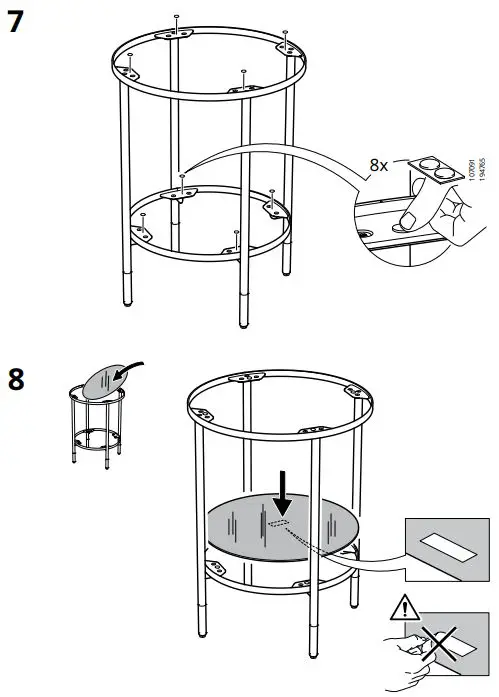 7

8x

107091
194765

8