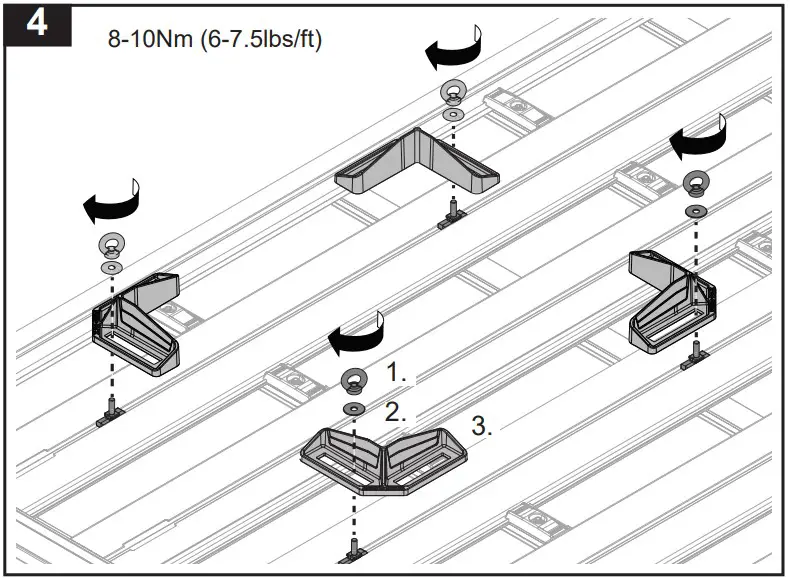 4

8-10Nm (6-7.5lbs/ft)

1.

2.

3.