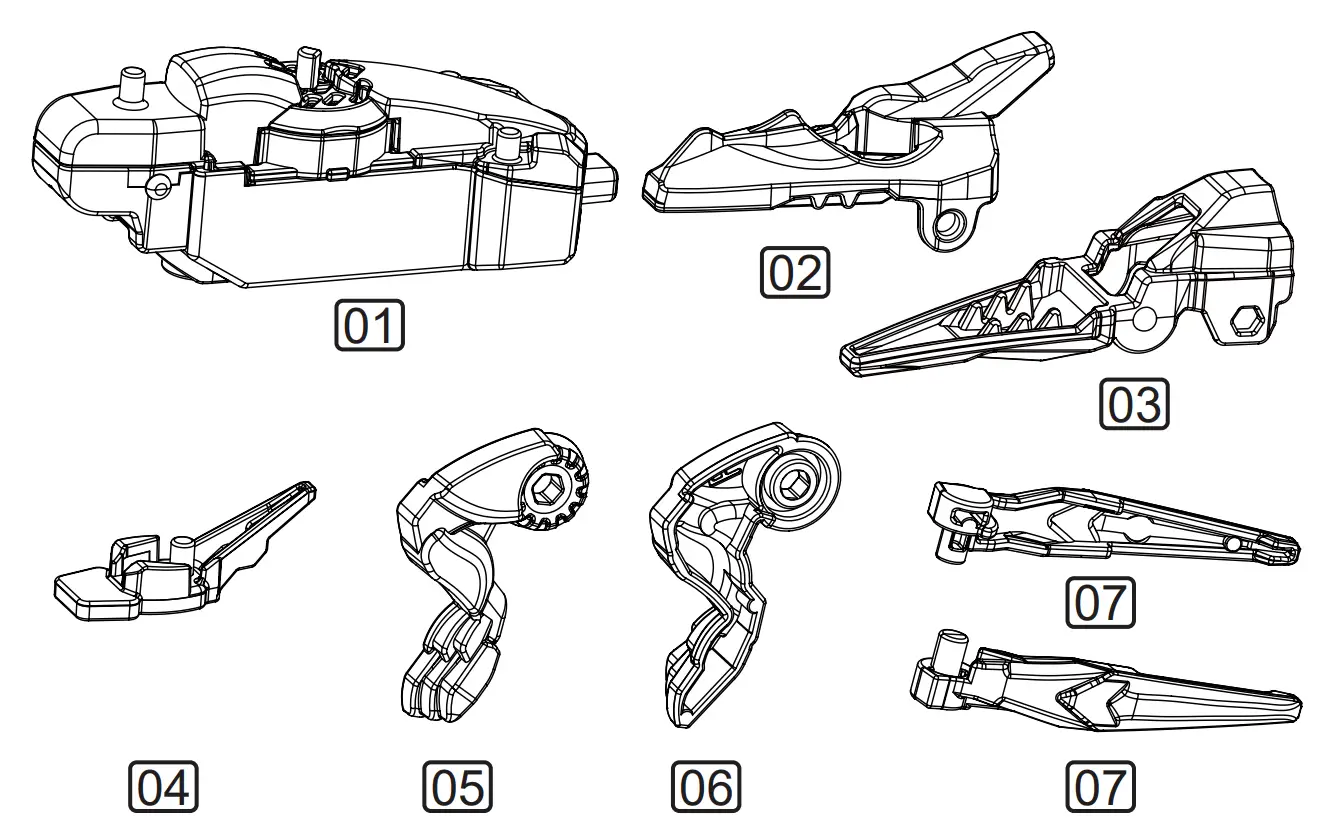 01

02

03

04

05

06

07

07