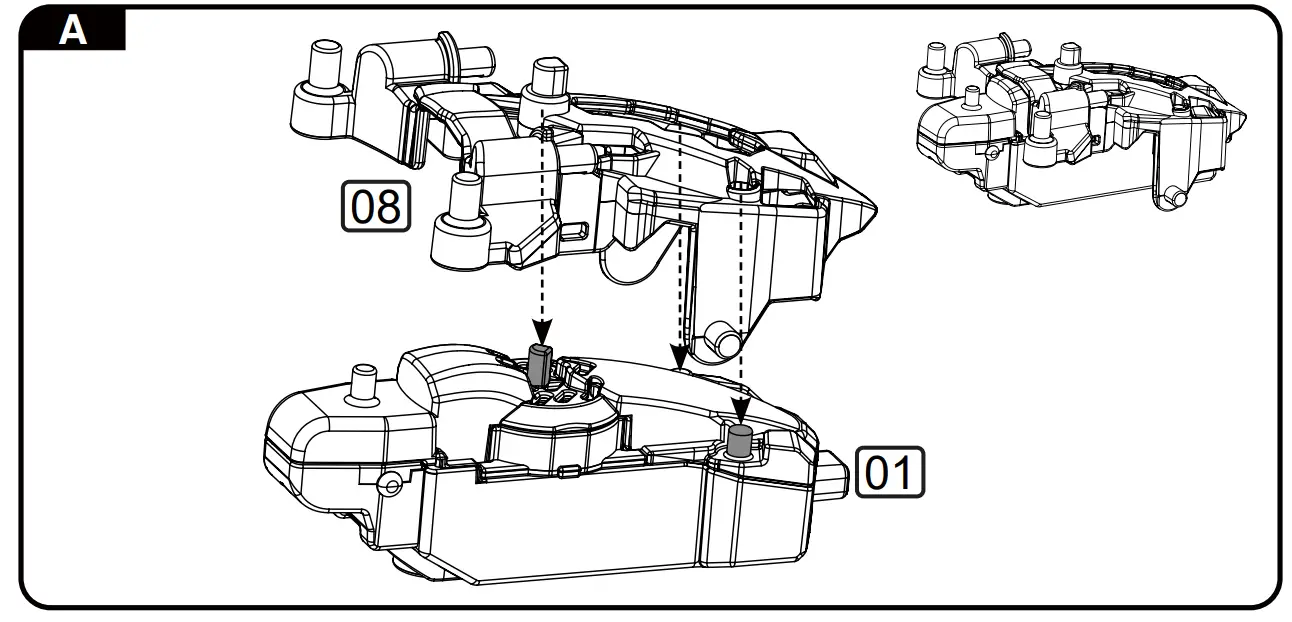 A

08

01