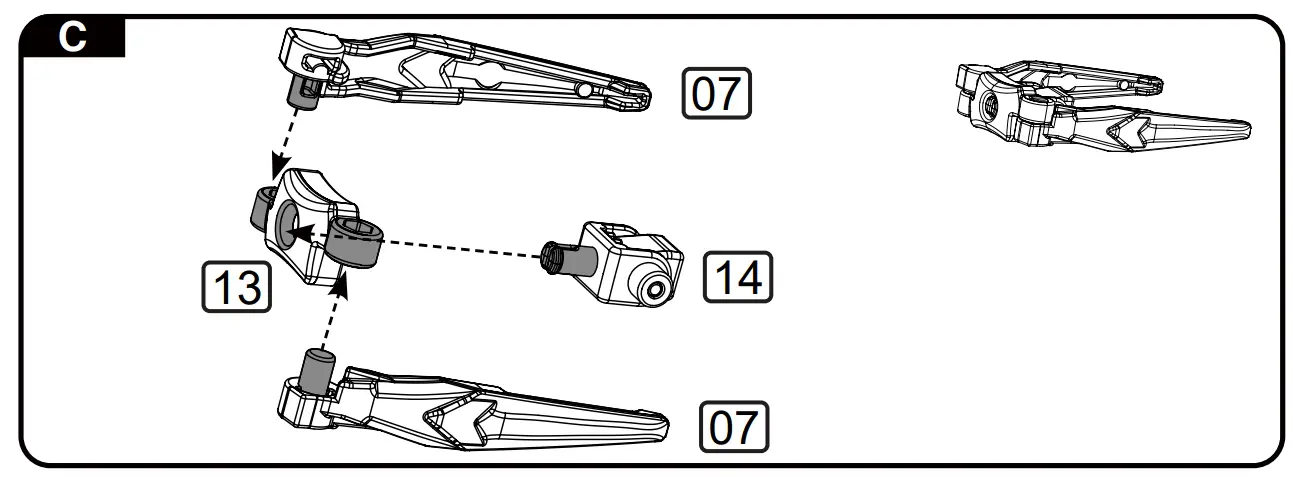 C

07

13

14

07