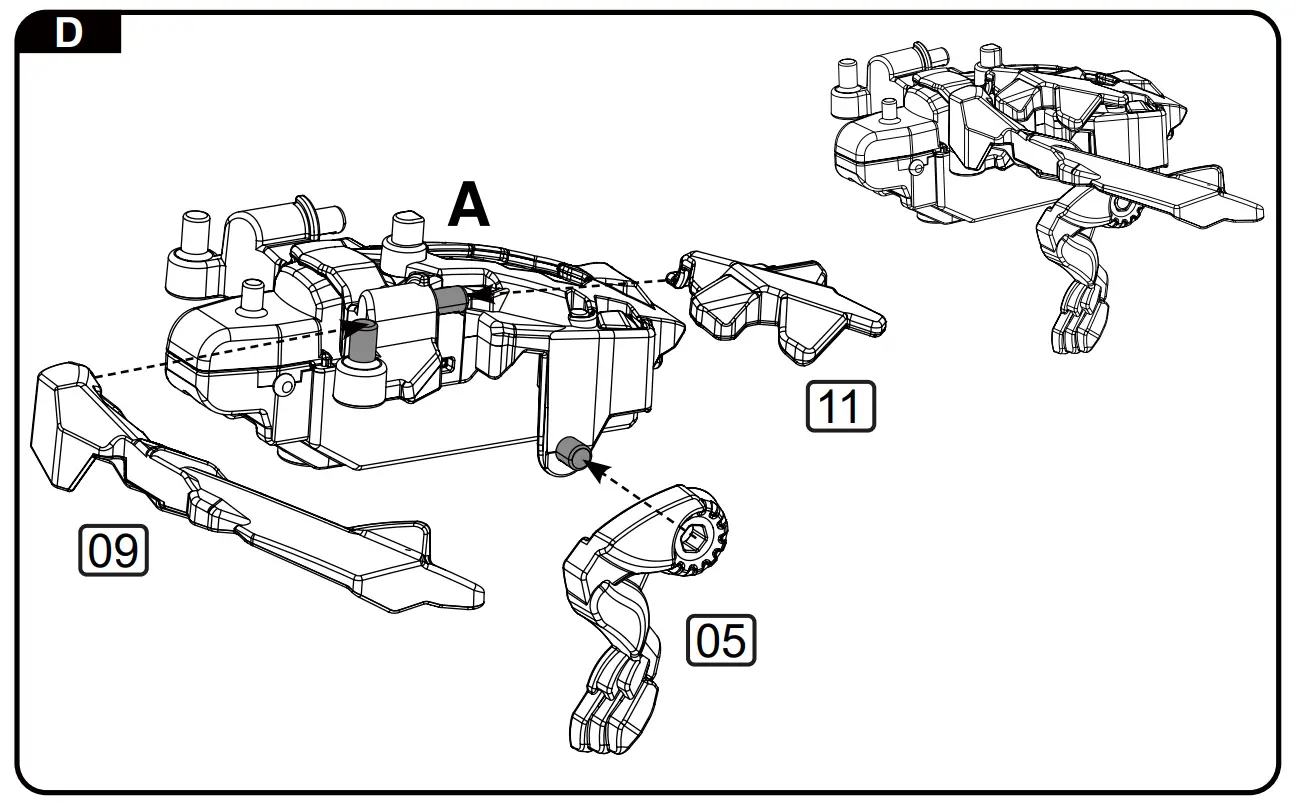 D

A

11

09

05