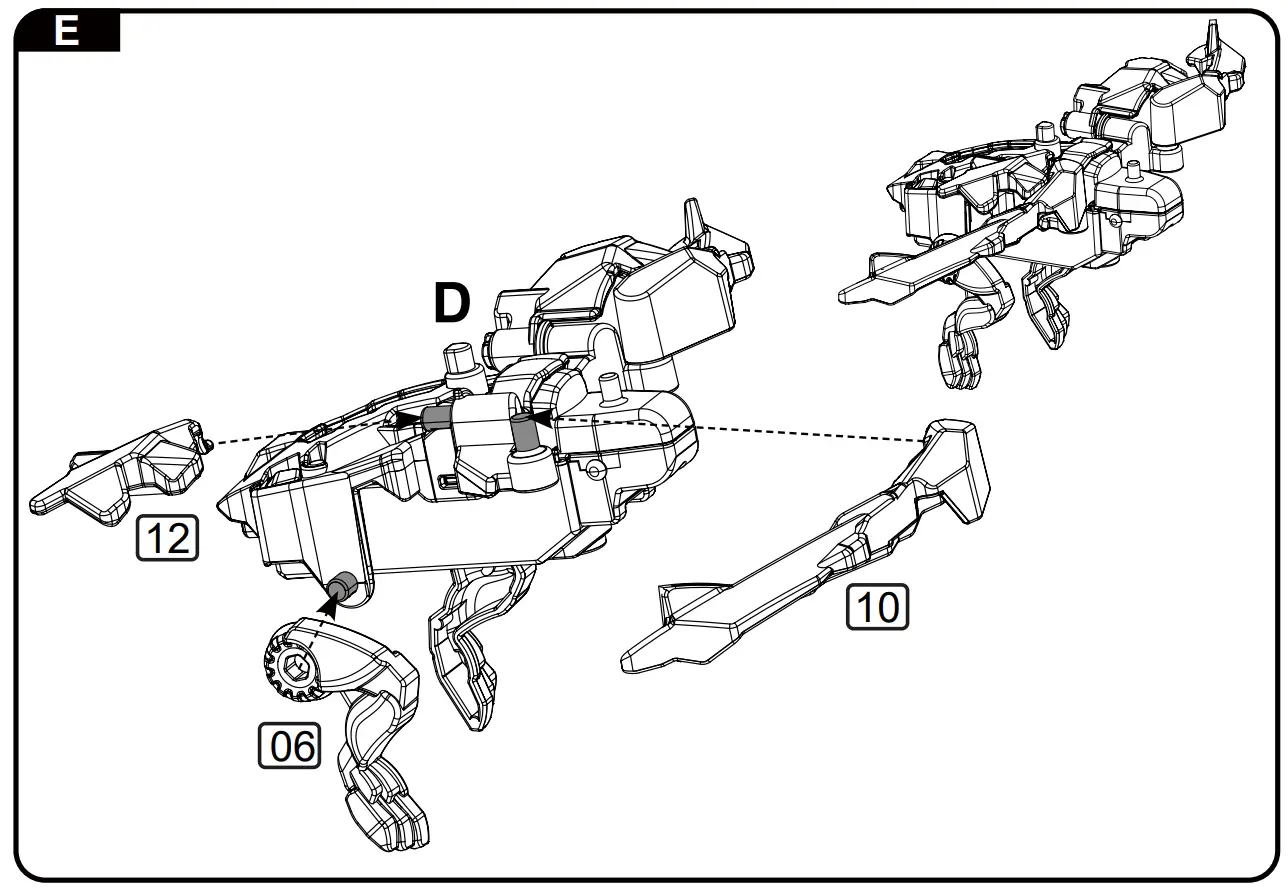 E

D

12

10

06