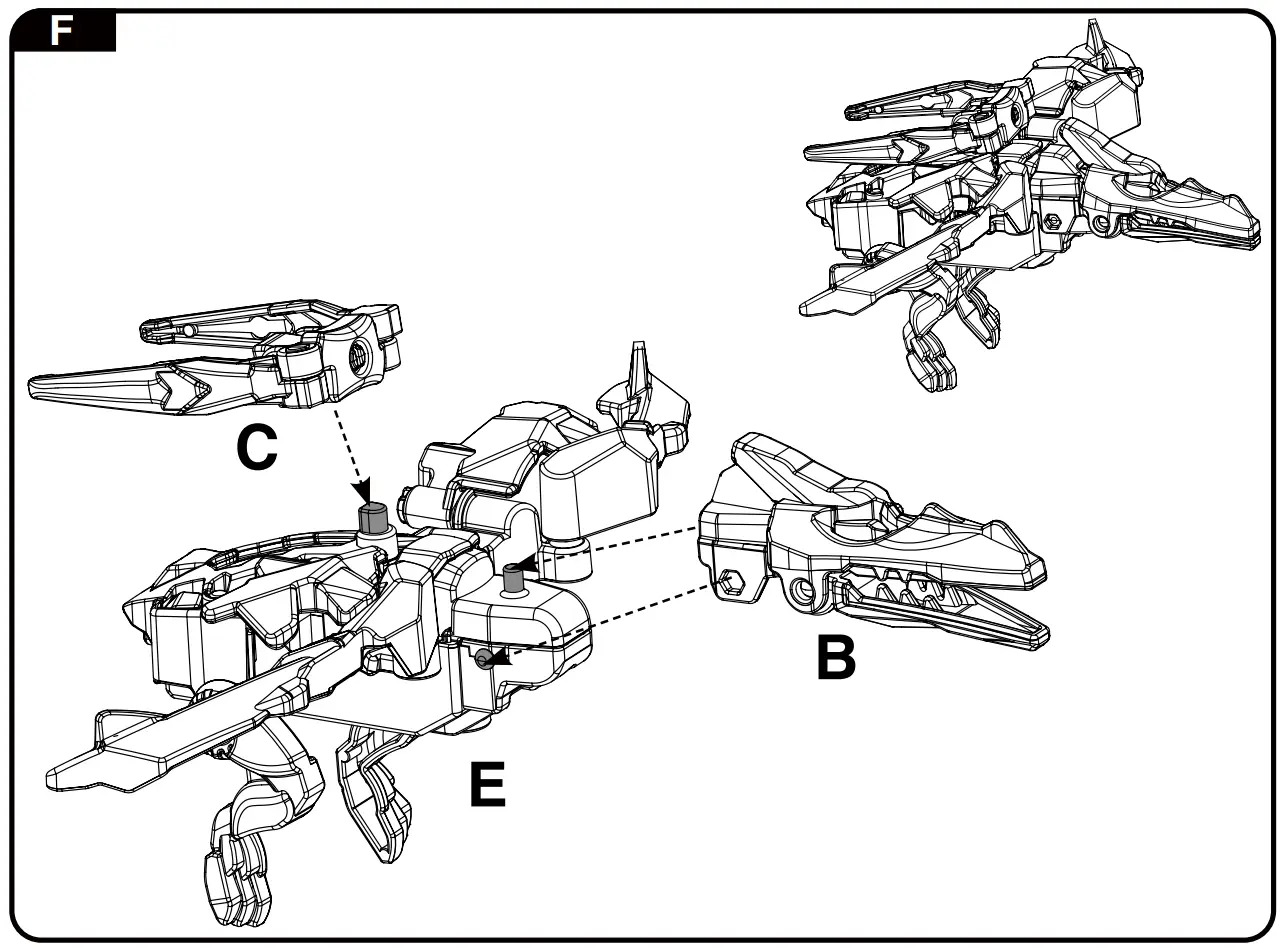 F

C

B

E