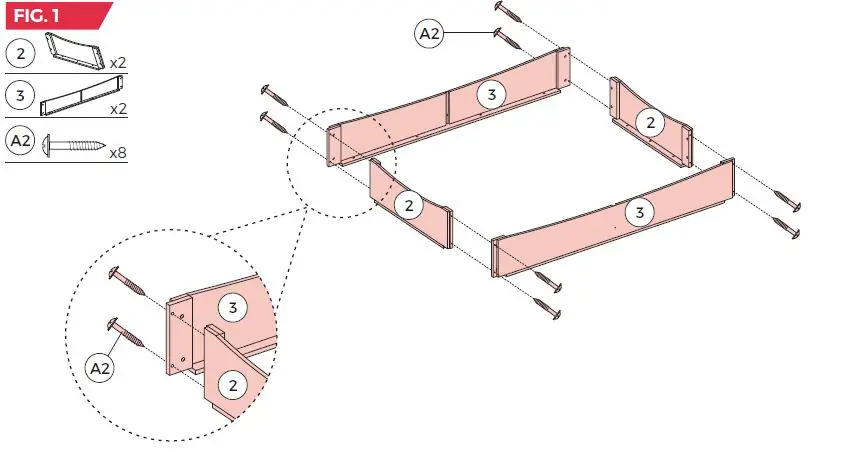 FIG. 1

2 x2

3 x2

A2 x8

A2

3

2

2

3

3

A2

2