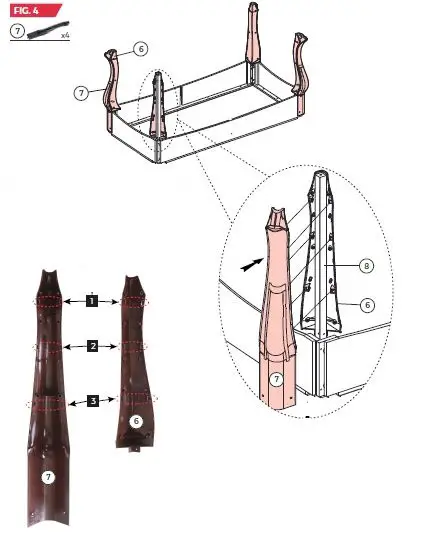 FIG. 4

7 x4

6

7

8

6

7

1

2

3

6

7