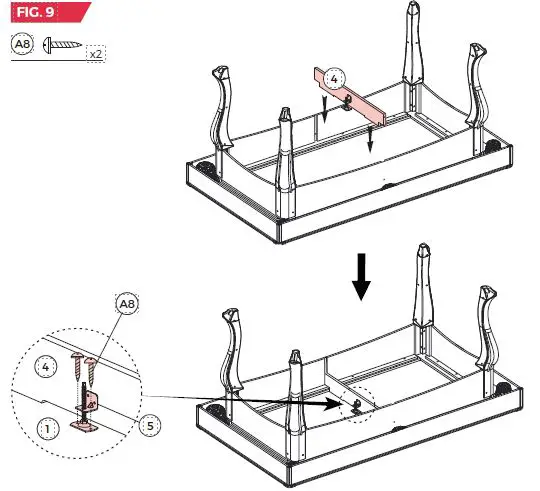 FIG. 9

A8

x2

4

A8

4

1

5