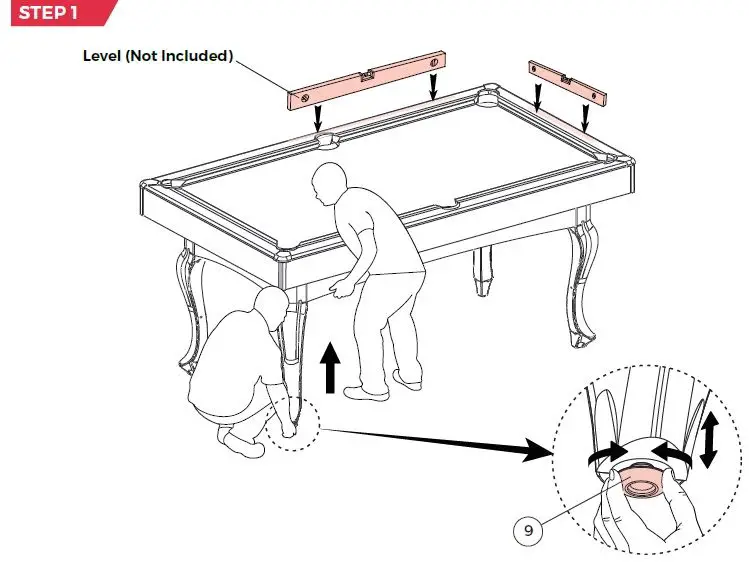 STEP 1

Level (Not Included)

9