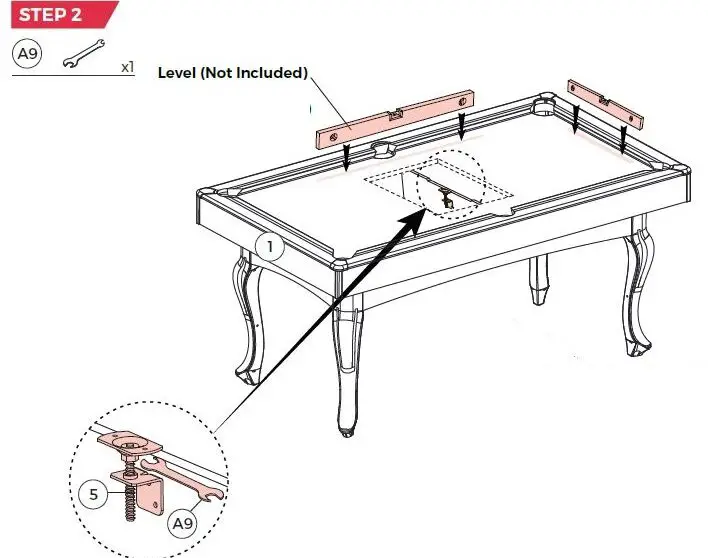 STEP 2

A9 x1

Level (Not Included)

1

5

A9