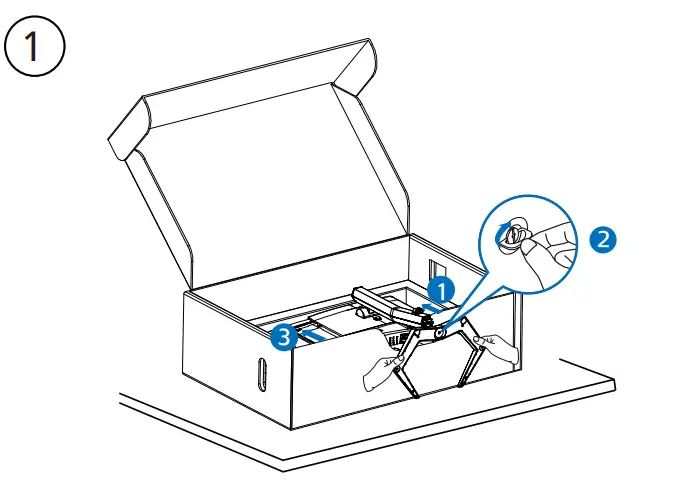 1

2

1

3