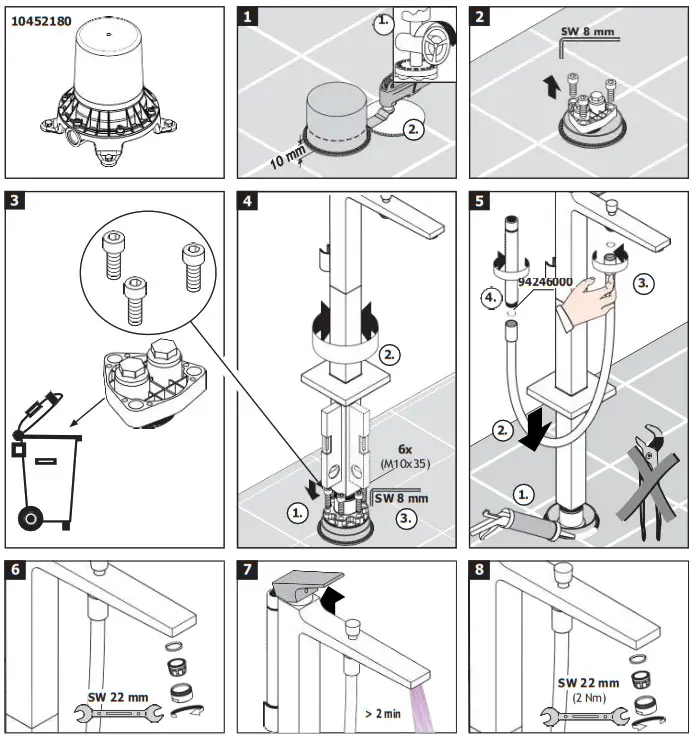 10452180

1
1.
2.
10 mm

2
SW 8 mm

3

4
2.
6x
(M10x35)
SW 8 mm
1.
3.

5
94246000
4.
3.
2.
1.

6
SW 22 mm

7
> 2 min

8
SW 22 mm
(2 Nm)