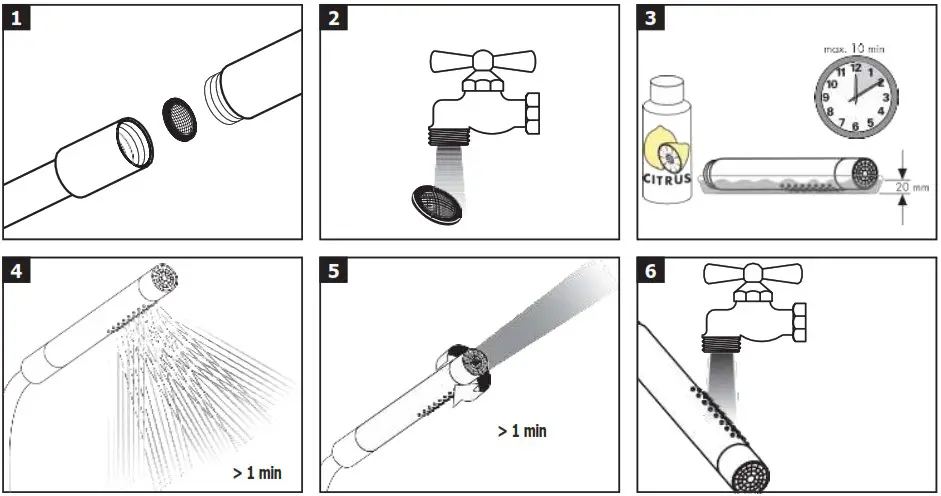 1

2

3

max. 10 min

12 1 2 3 4 5 6 7 8 9 10 11

CITRUS

20 mm

4

> 1 min

5

> 1 min

6