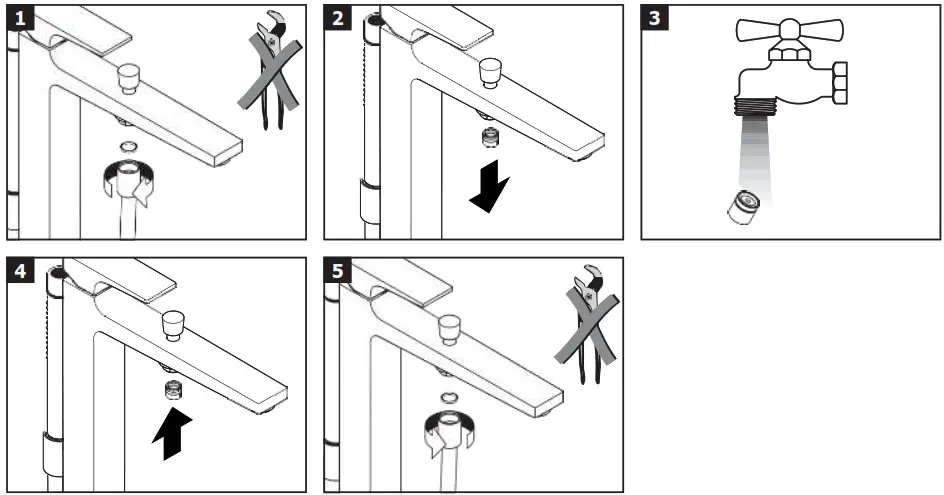 1

2

3

4

5