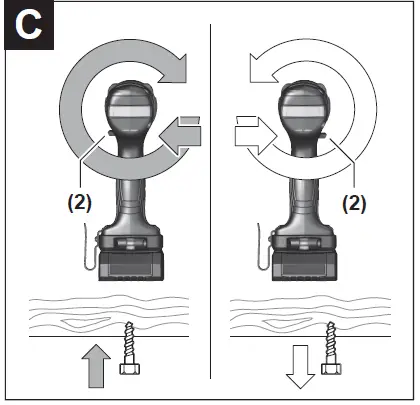 C

(2)

(2)