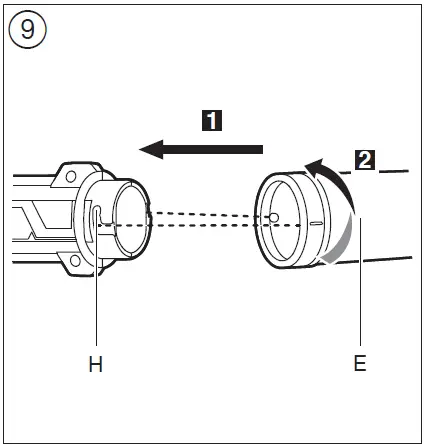 9

1

2

H

E