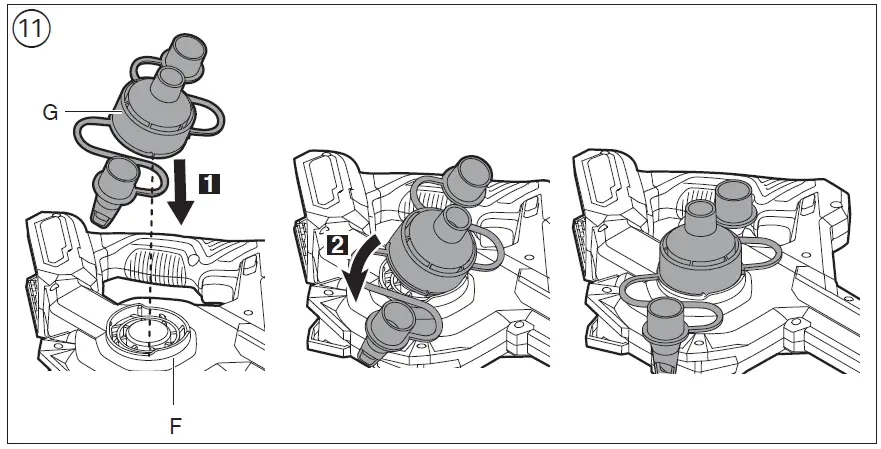 11

G

1

F

2