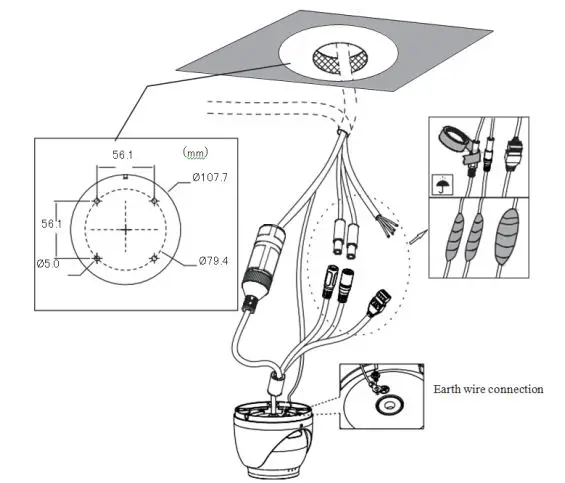 56.1

(mm)

Ø107.7

56.1

Ø5.0

Ø79.4

Earth wire connection