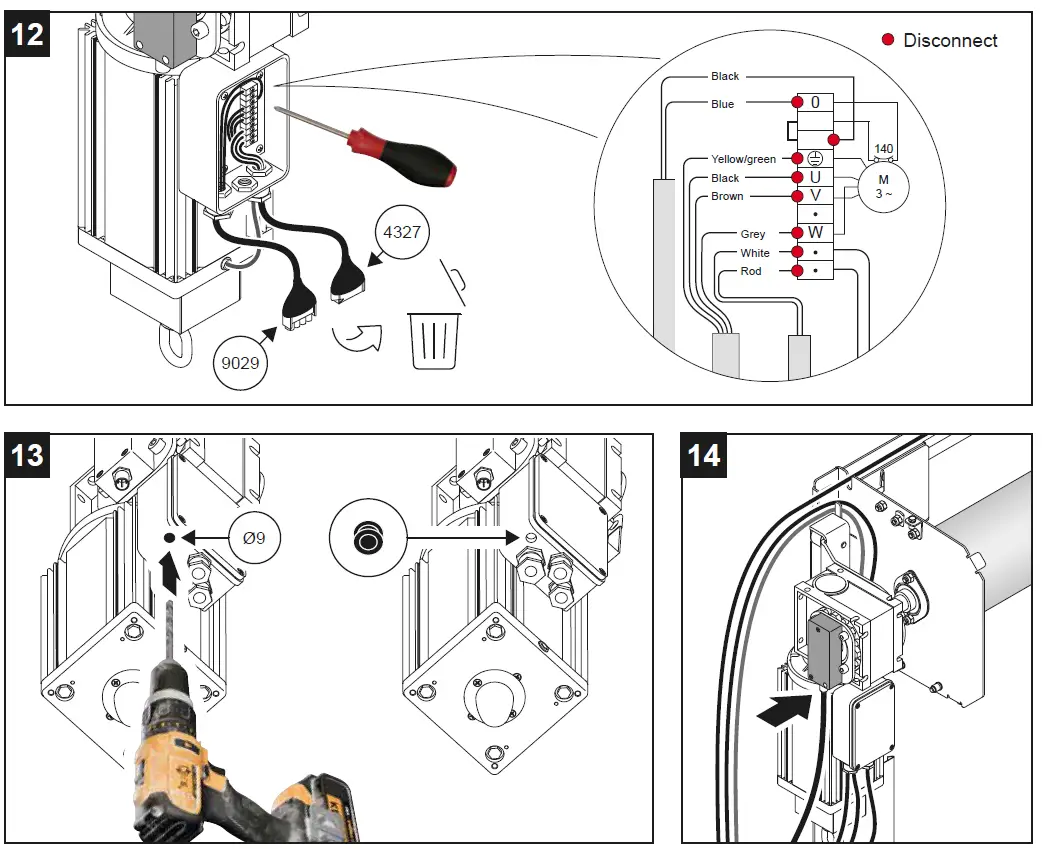 12

Disconnect

4327

9029

Black
Blue
Yellow/green
Black
Brown
Grey
White
Rod

0
U
V
•
W
•
•

140

M
3 ~

13

Ø9

14