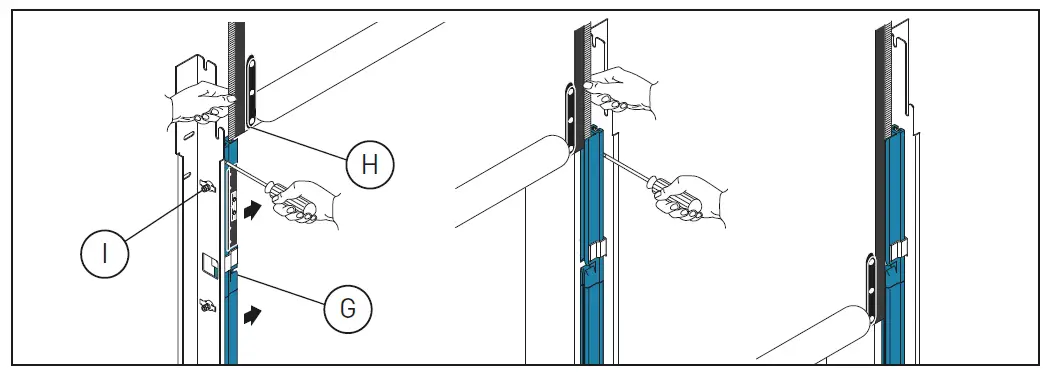 H

I

G