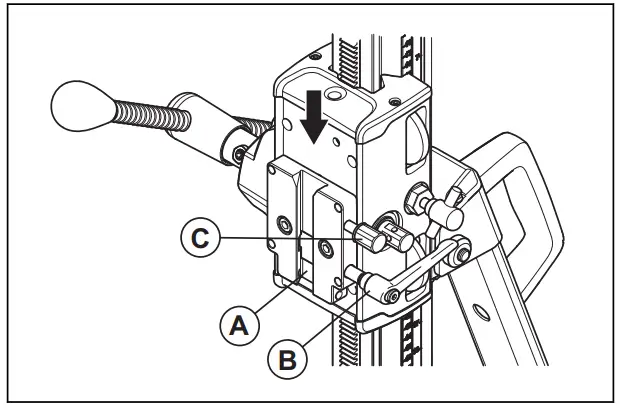 C

A

B