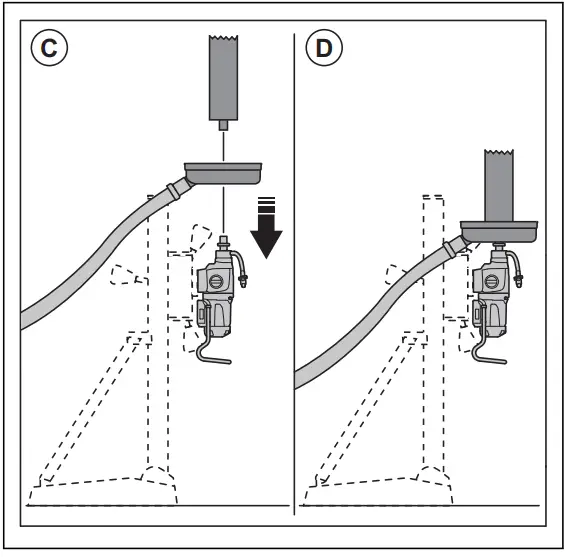 C

D