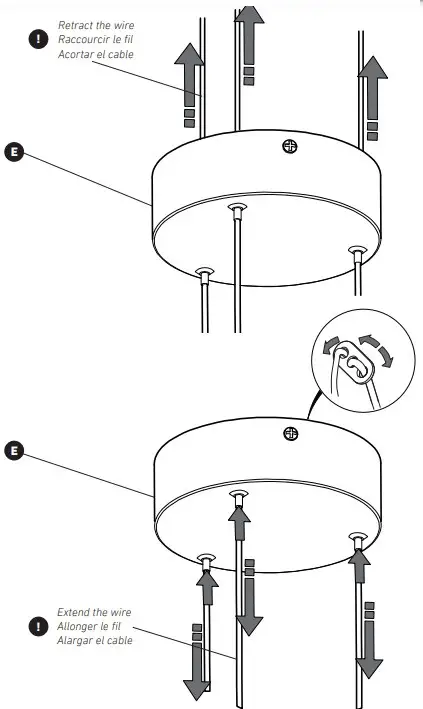 !
Retract the wire
Raccourcir le fil
Acortar el cable

E

E

!
Extend the wire
Allonger le fil
Alargar el cable