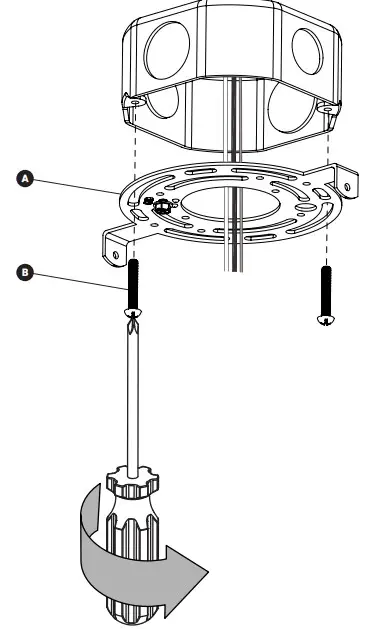 A

B