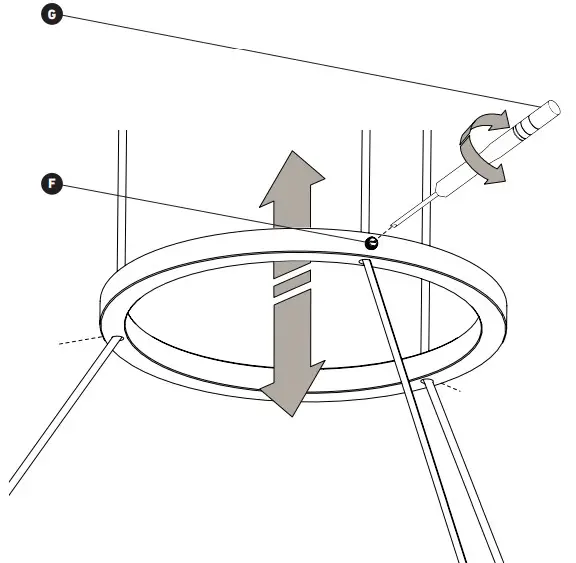 G

F