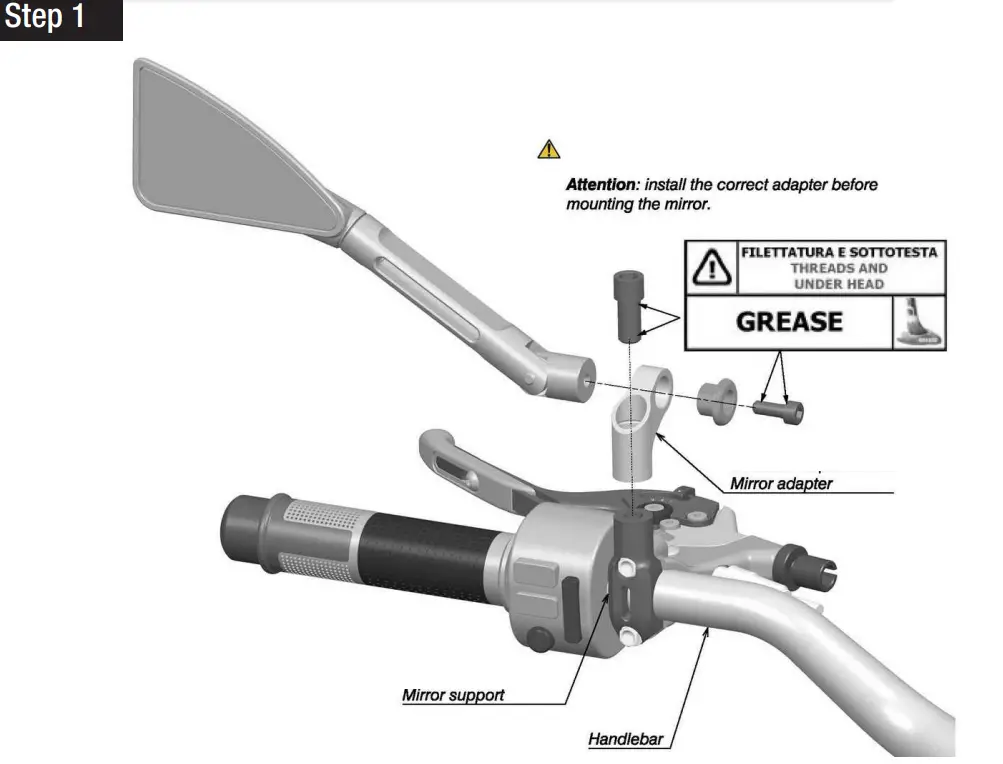 Step 1

Attention: install the correct adapter before mounting the mirror.

FILETTATURA E SOTTOTESTA
THREADS AND
UNDER HEAD

GREASE

Mirror adapter

Mirror support

Handlebar