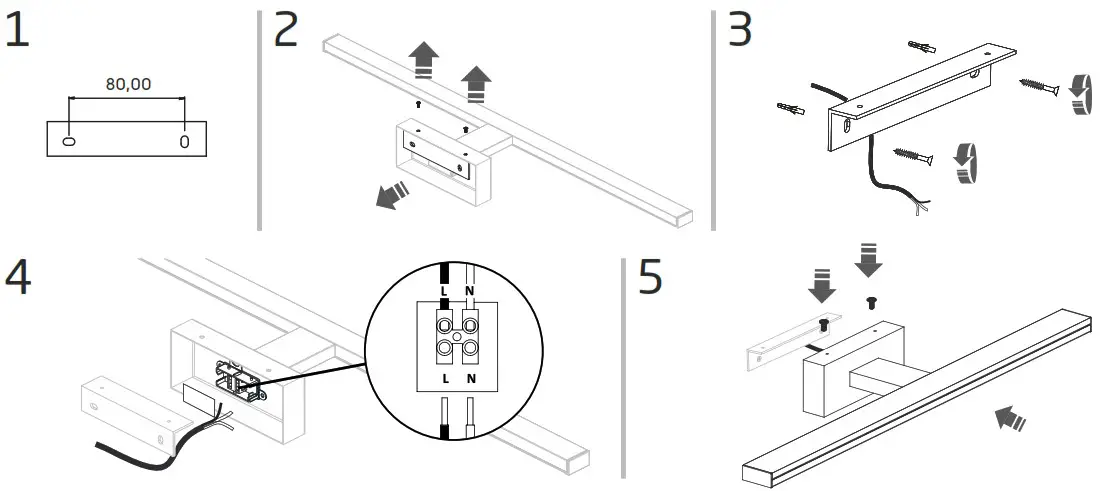 1

80,00

2

3

4

L N

L N

5