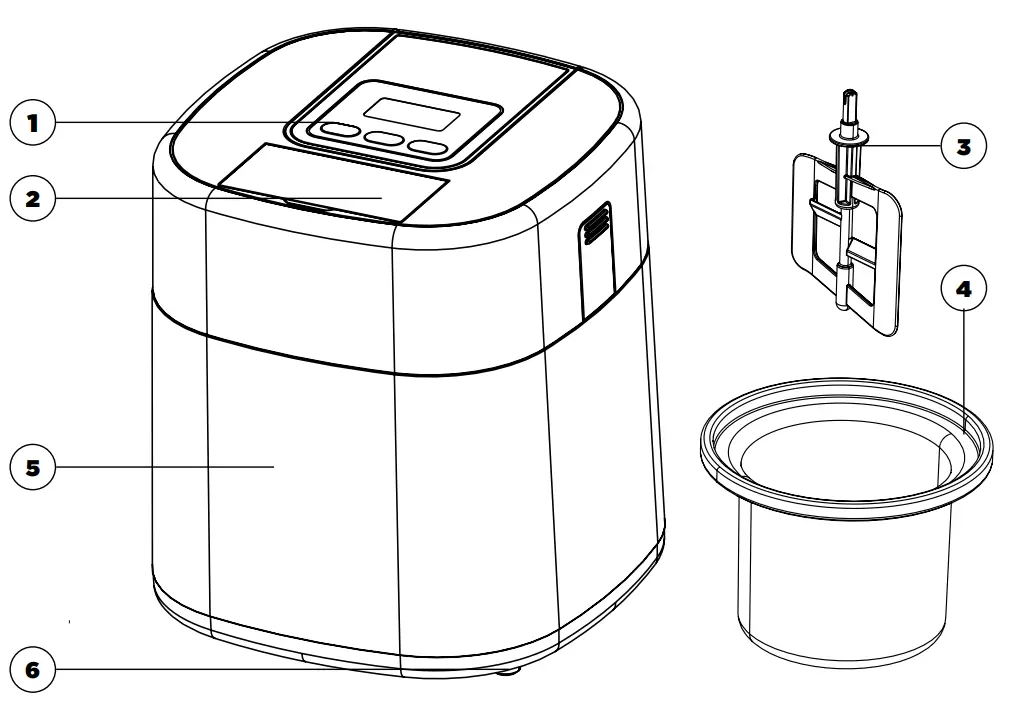 1
2
3
4
5
6