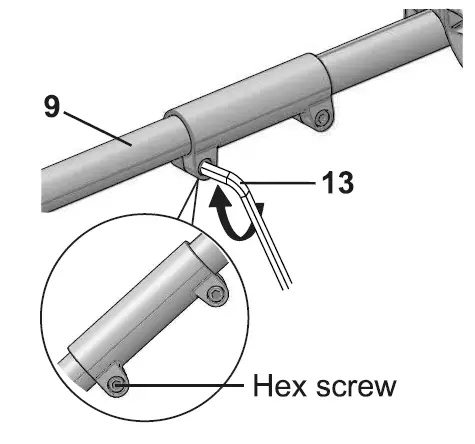 9

13

Hex screw