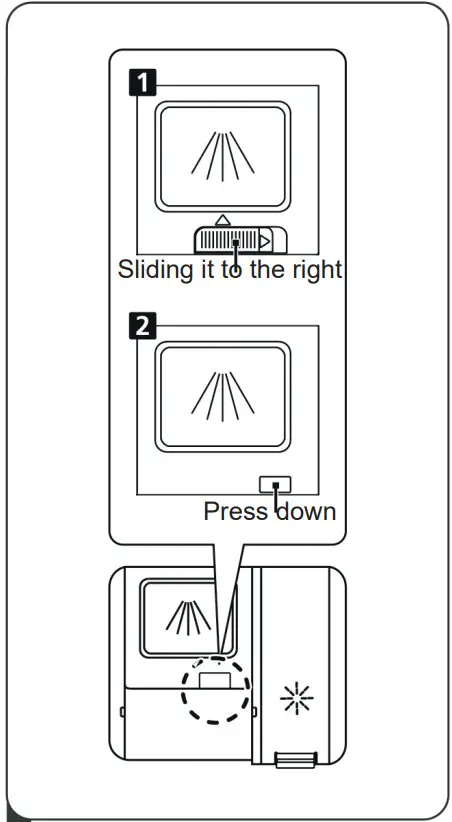 1

Sliding it to the right

2

Press down