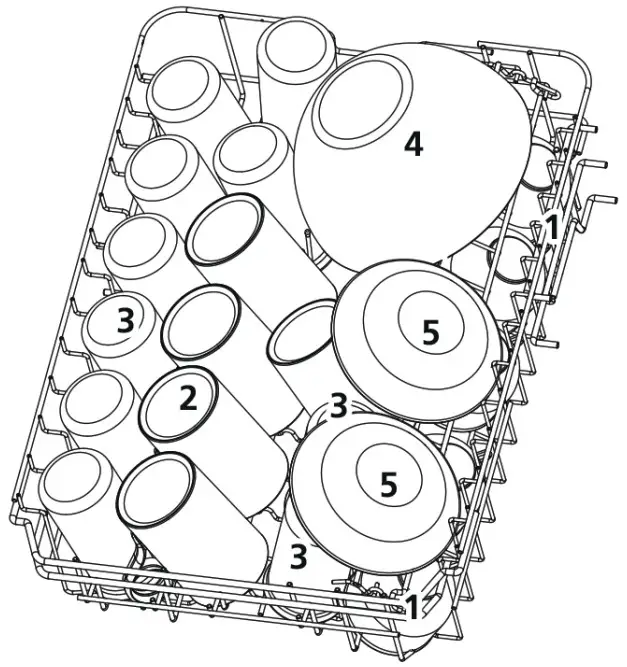 4
1
3
5
2
3
5
3
1