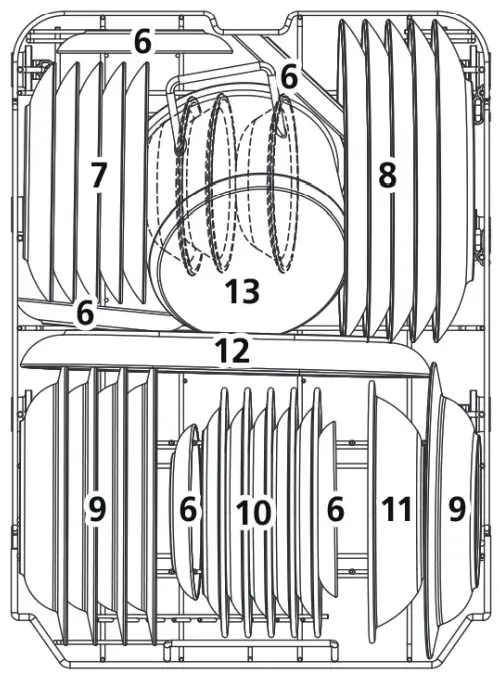 6
6
7
8
13
6
12
9
6
10
6
11
9