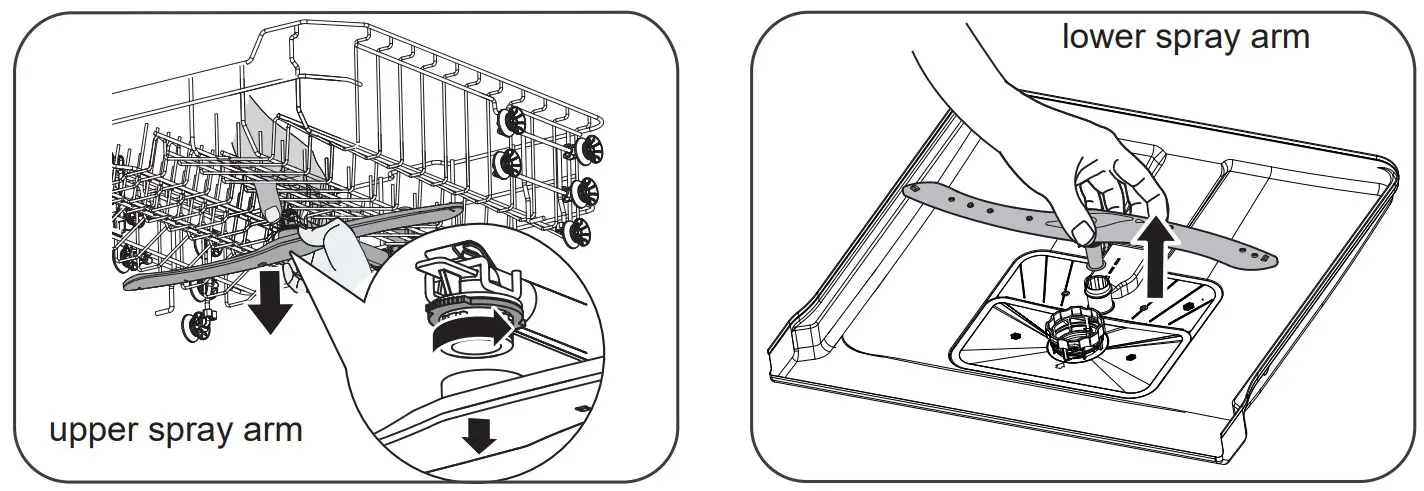 upper spray arm

lower spray arm