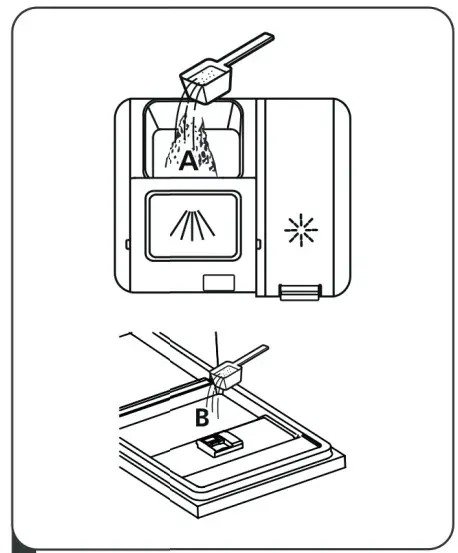 A

B