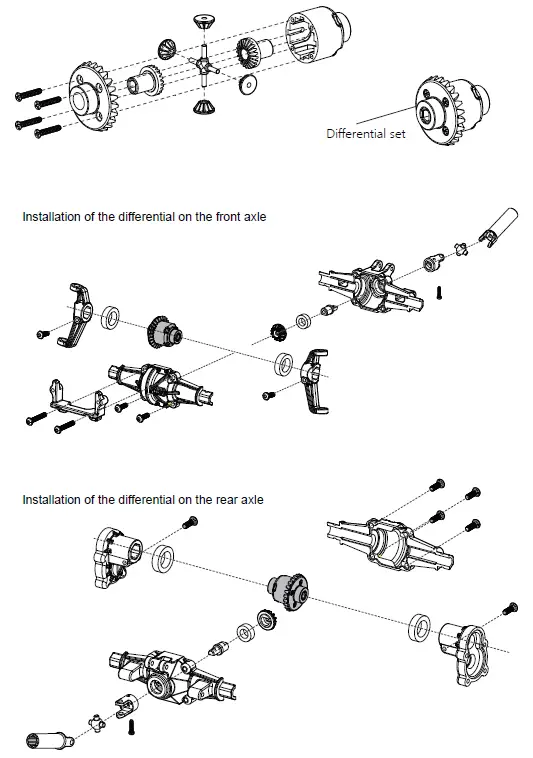 Differential set

Installation of the differential on the front axle

Installation of the differential on the rear axle