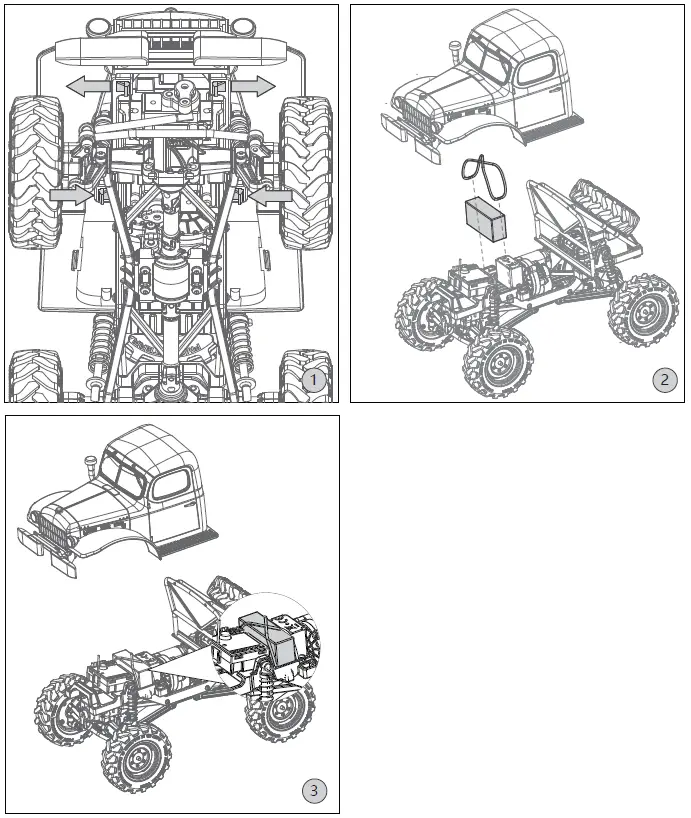 1

2

3