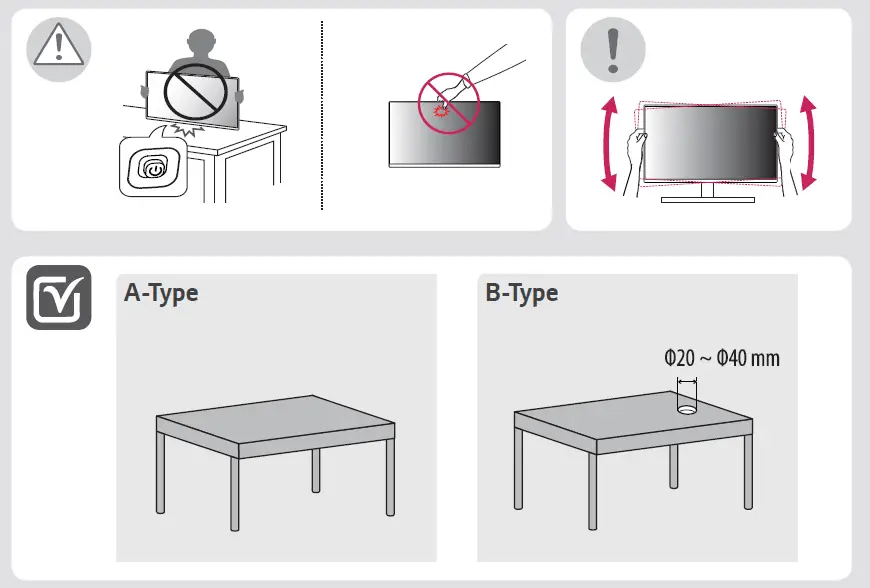 A-Type

B-Type

Φ20 ~ Φ40 mm