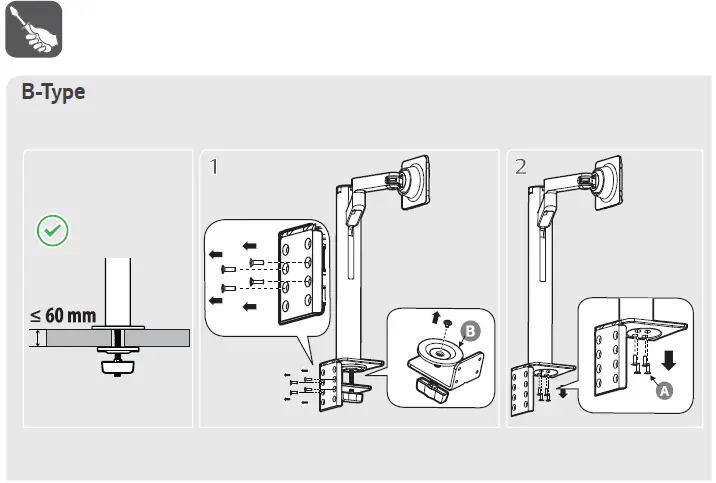 B-Type

≤ 60 mm

1

B

2

A