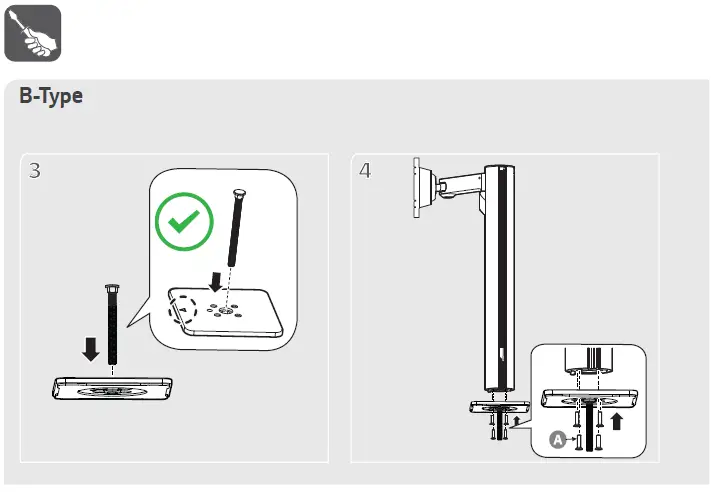 B-Type

3

4

A