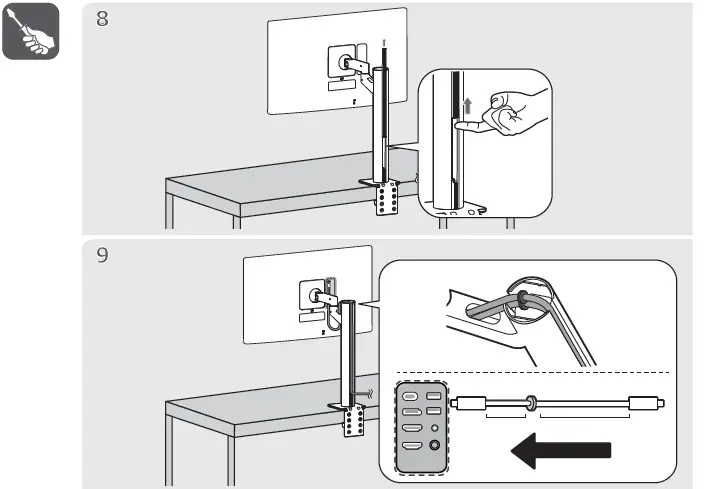 8

9