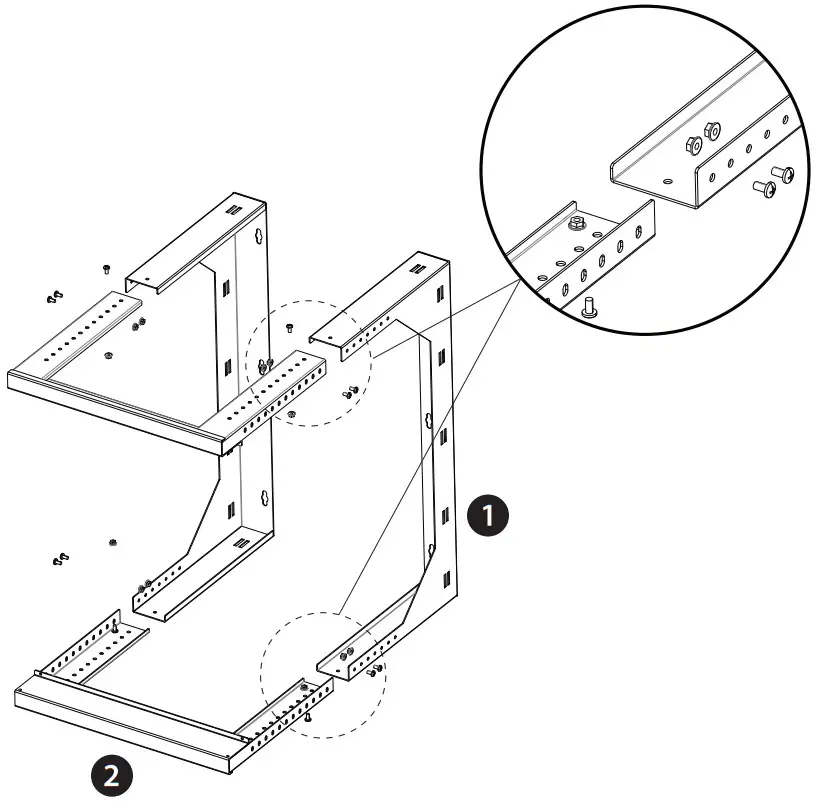 1

2