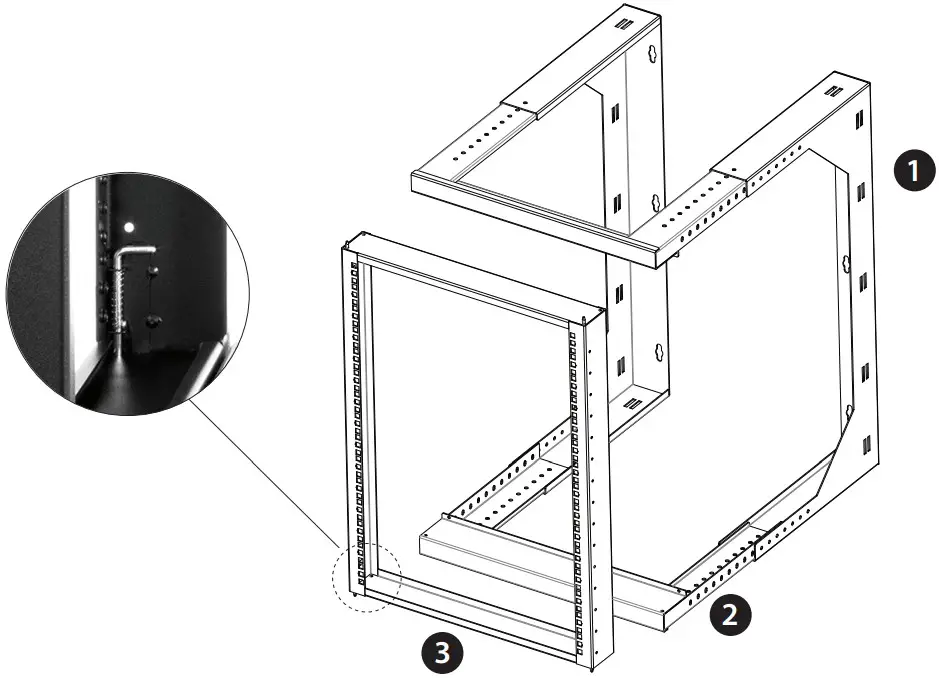 1
2
3