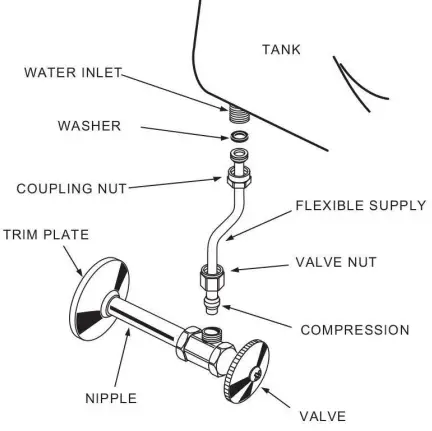 TANK

WATER INLET

WASHER

COUPLING NUT

FLEXIBLE SUPPLY

TRIM PLATE

VALVE NUT

COMPRESSION

NIPPLE

VALVE